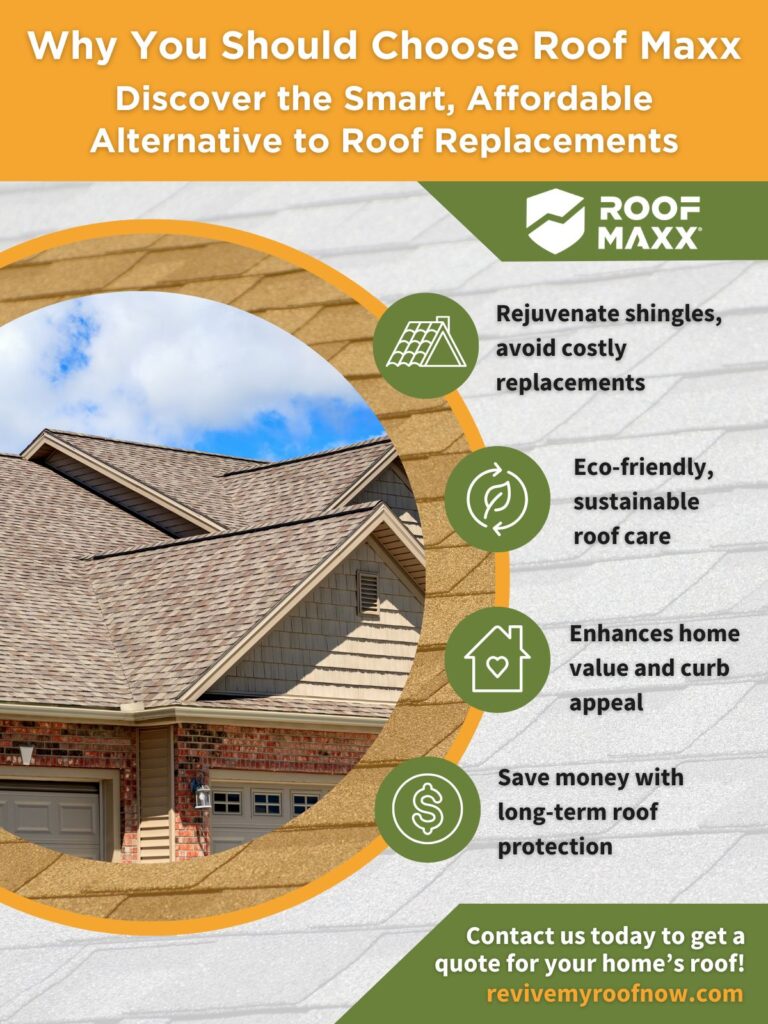 Why You Should Choose Roof Maxx
Discover the Smart, Affordable Alternative to Roof Replacements

ROOF MAXX

Rejuvenate shingles, avoid costly replacements

Eco-friendly, sustainable roof care

Enhances home value and curb appeal

Save money with long-term roof protection

Contact us today to get a quote for your home's roof!
revivemyroofnow.com